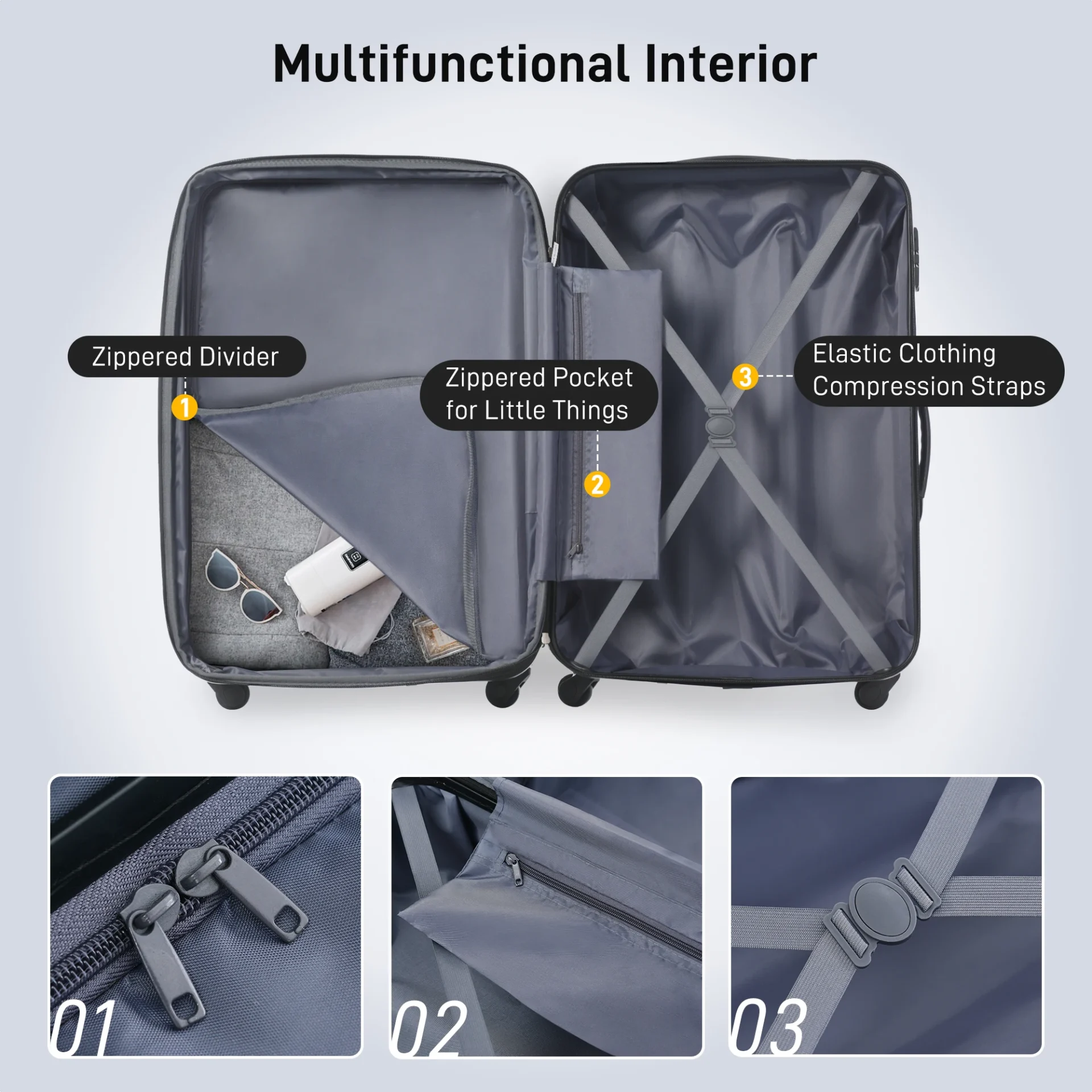 Multifunctional Interior

Zippered Divider

1

Zippered Pocket for Little Things

2

3

Elastic Clothing Compression Straps

01

02

03